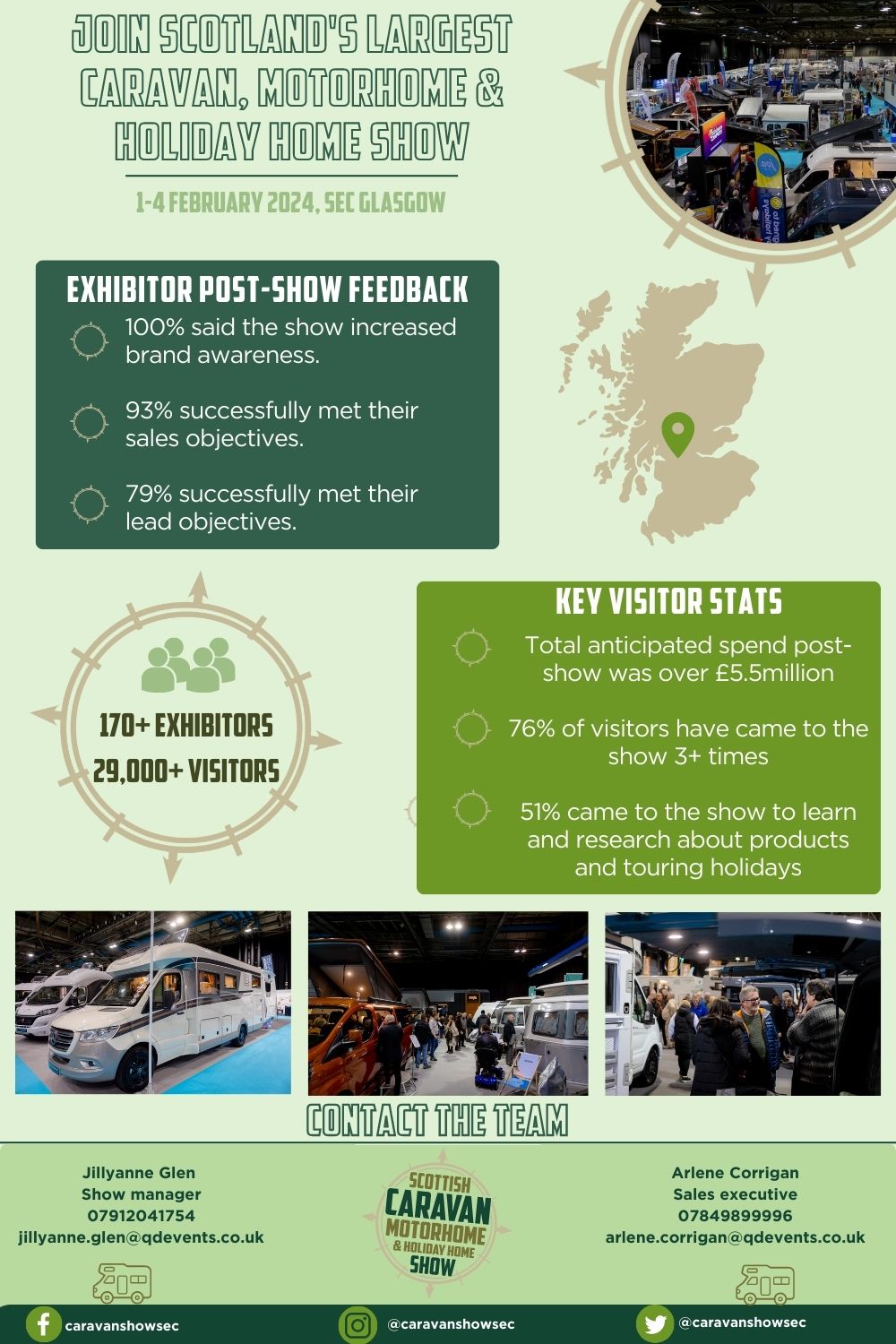 JOIN SCOTLAND'S LARGEST CARAVAN, MOTORHOME & HOLIDAY HOME SHOW

1-4 FEBRUARY 2024, SEC GLASGOW

EXHIBITOR POST-SHOW FEEDBACK

100% said the show increased brand awareness.

93% successfully met their sales objectives.

79% successfully met their lead objectives.

170+ EXHIBITORS
29,000+ VISITORS

KEY VISITOR STATS

Total anticipated spend post-show was over £5.5million

76% of visitors have came to the show 3+ times

51% came to the show to learn and research about products and touring holidays

CONTACT THE TEAM

Jillyanne Glen
Show manager
07912041754
jillyanne.glen@qdevents.co.uk

SCOTTISH CARAVAN MOTORHOME & HOLIDAY HOME SHOW

Arlene Corrigan
Sales executive
07849899996
arlene.corrigan@qdevents.co.uk

caravanshowsec

@caravanshowsec

@caravanshowsec